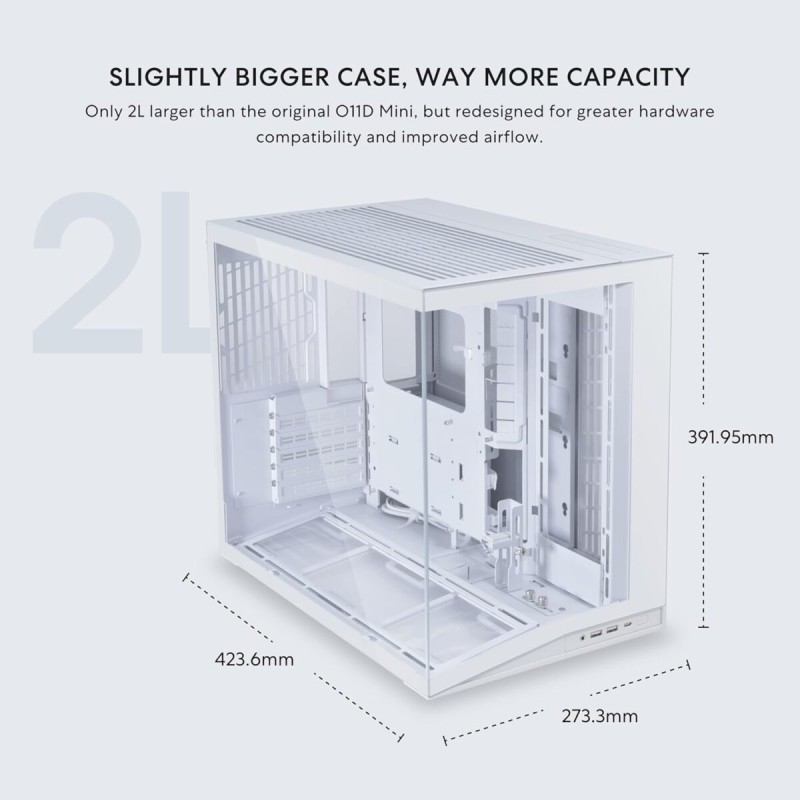 SLIGHTLY BIGGER CASE, WAY MORE CAPACITY

Only 2L larger than the original O11D Mini, but redesigned for greater hardware compatibility and improved airflow.

2L

391.95mm

423.6mm

273.3mm