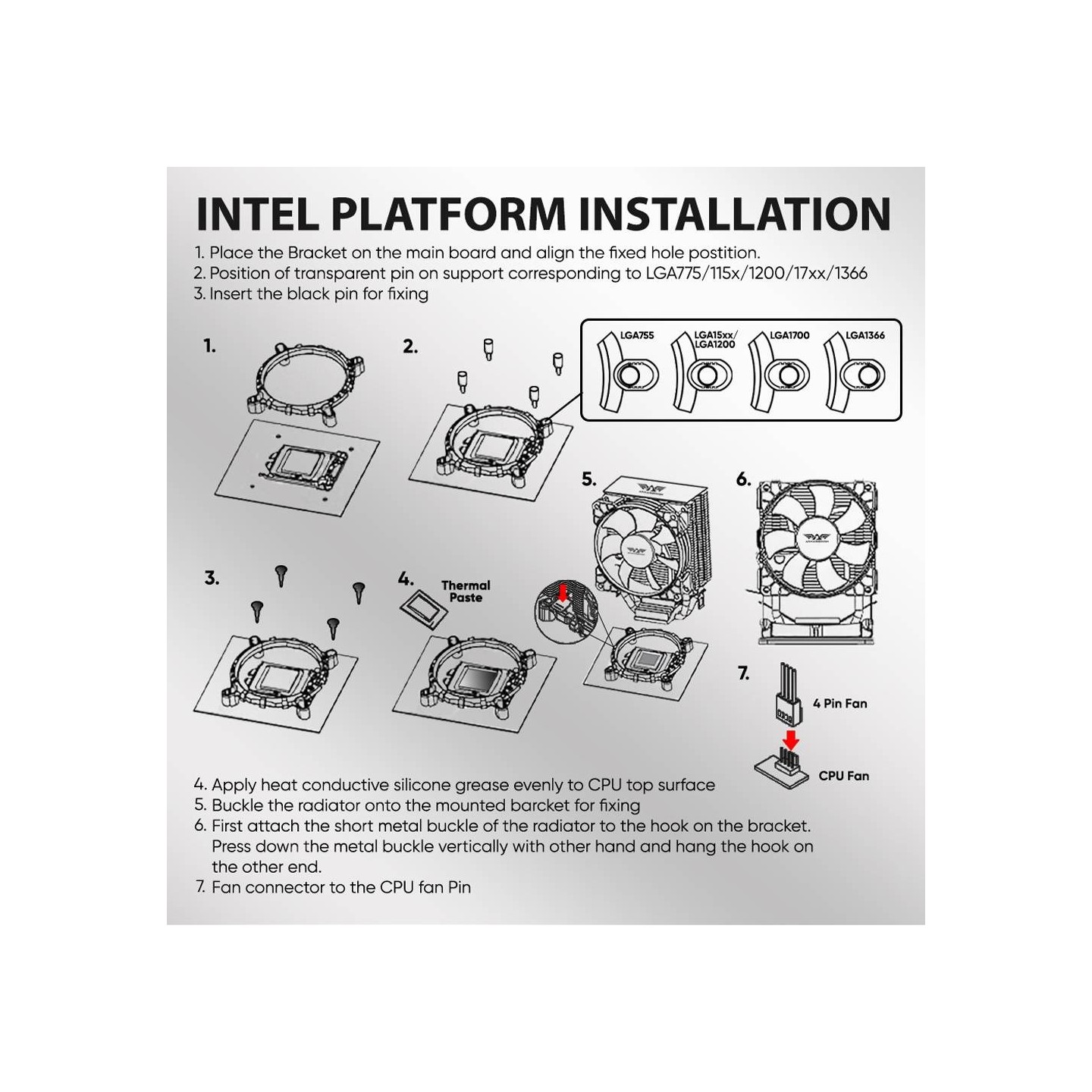 INTEL PLATFORM INSTALLATION

1. Place the Bracket on the main board and align the fixed hole postition.
2. Position of transparent pin on support corresponding to LGA775/115x/1200/17xx/1366
3. Insert the black pin for fixing

1.

2.

LGA755

LGA15xx/ LGA1200

LGA1700

LGA1366

5.

6.

3.

4.

Thermal Paste

7.

4 Pin Fan

CPU Fan

4. Apply heat conductive silicone grease evenly to CPU top surface
5. Buckle the radiator onto the mounted barcket for fixing
6. First attach the short metal buckle of the radiator to the hook on the bracket. Press down the metal buckle vertically with other hand and hang the hook on the other end.
7. Fan connector to the CPU fan Pin