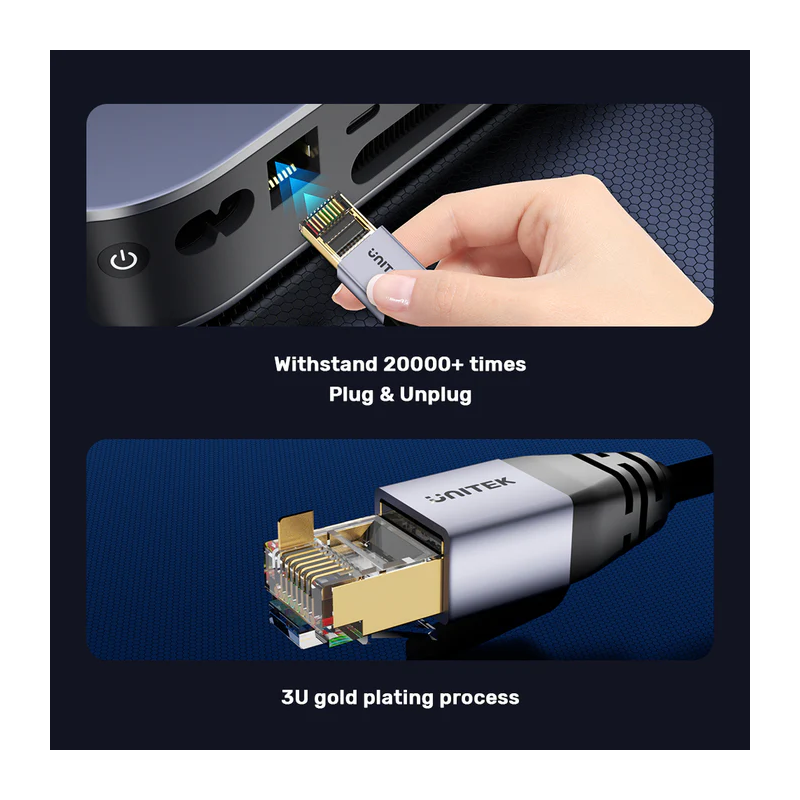 UNIT

Withstand 20000+ times
Plug & Unplug

UNITEK

3U gold plating process