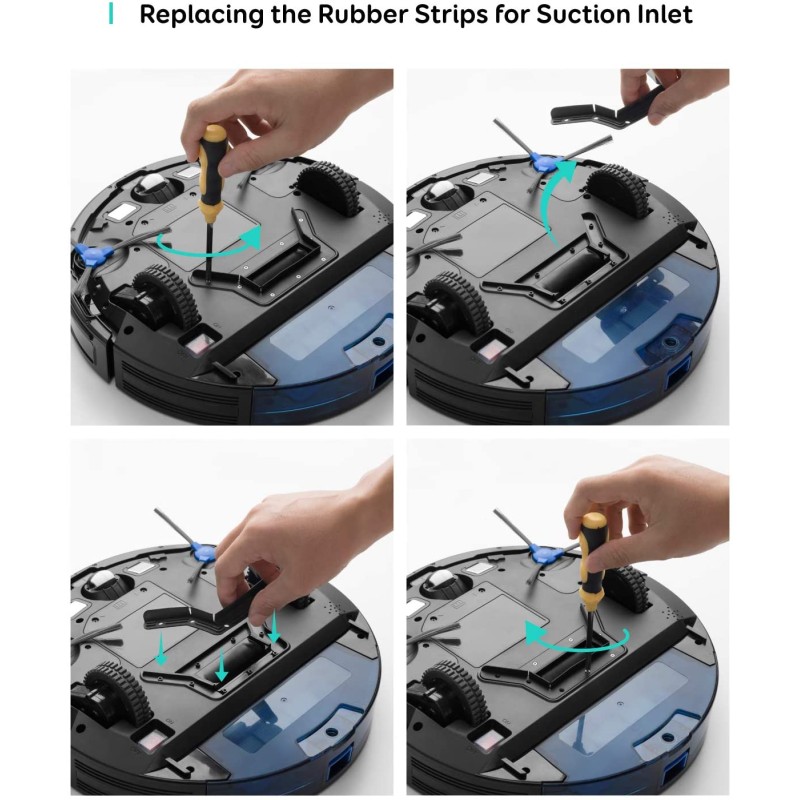 Replacing the Rubber Strips for Suction Inlet