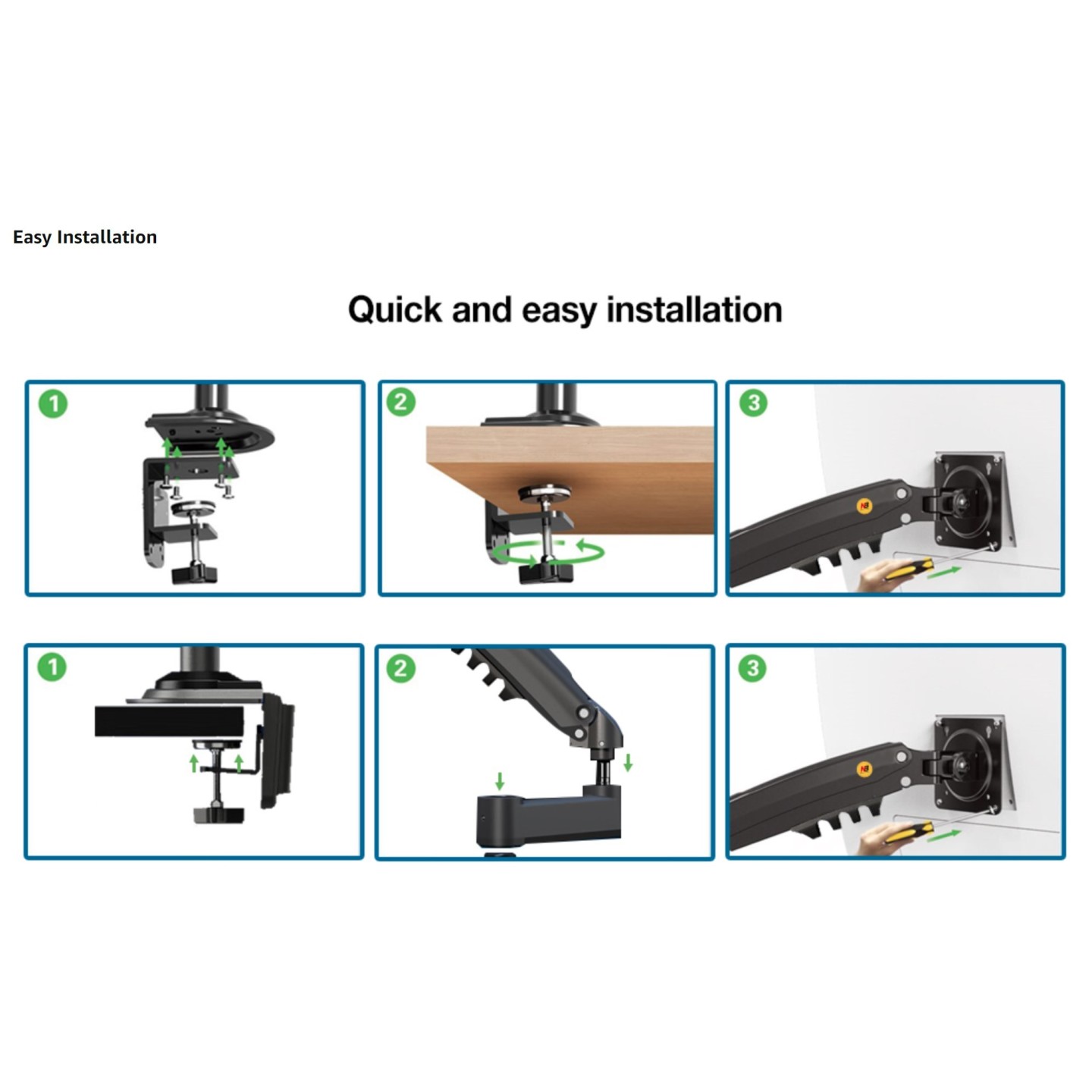 Easy Installation

Quick and easy installation

1

2

3

NB

1

2

3

NB