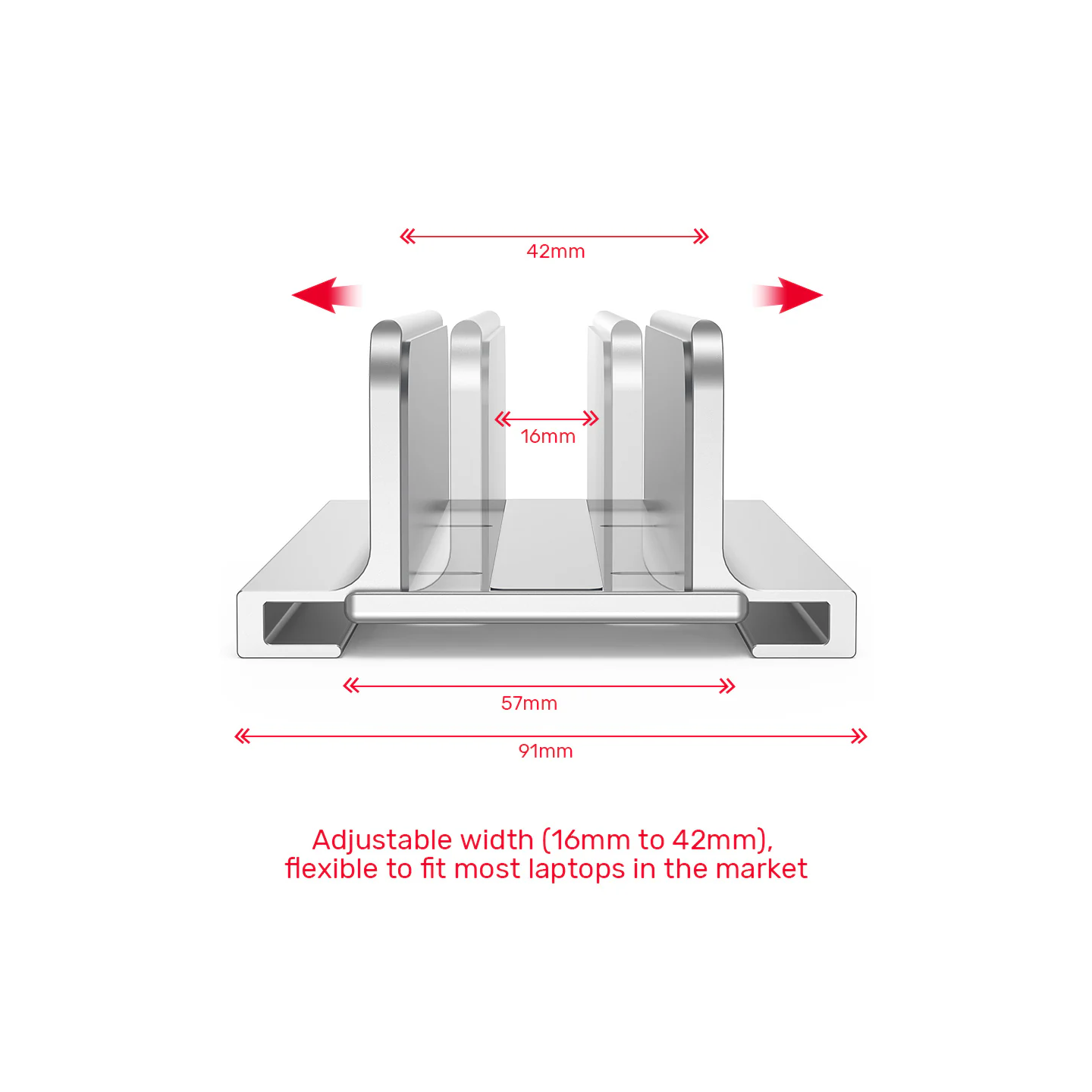 42mm

16mm

57mm

91mm

Adjustable width (16mm to 42mm), flexible to fit most laptops in the market