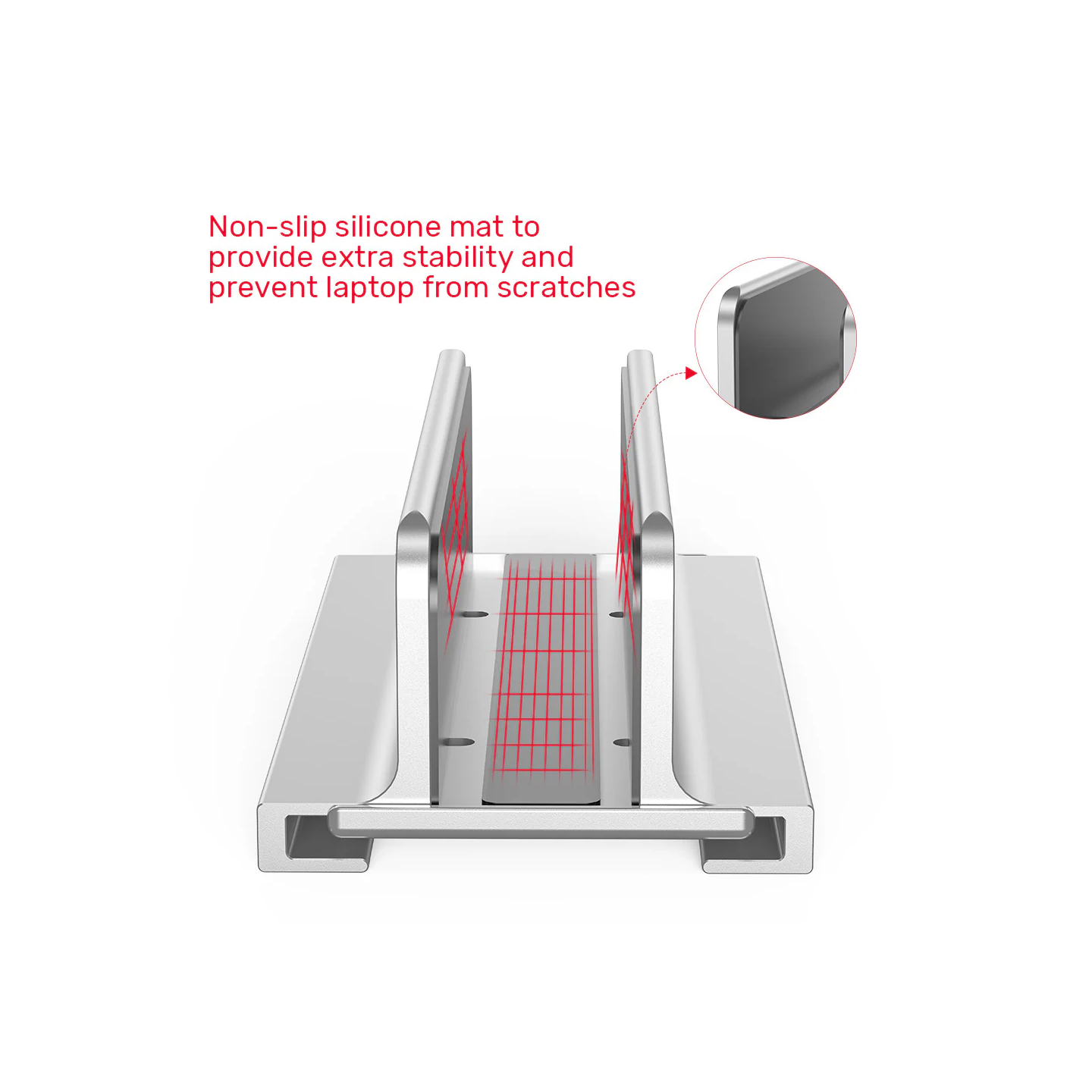 Non-slip silicone mat to provide extra stability and prevent laptop from scratches