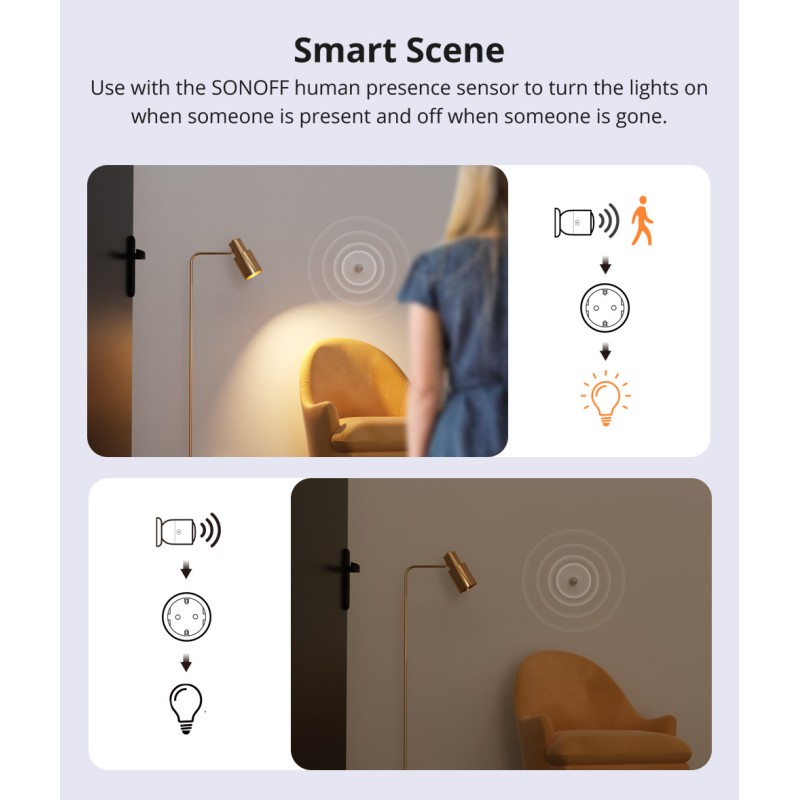 Smart Scene

Use with the SONOFF human presence sensor to turn the lights on when someone is present and off when someone is gone.