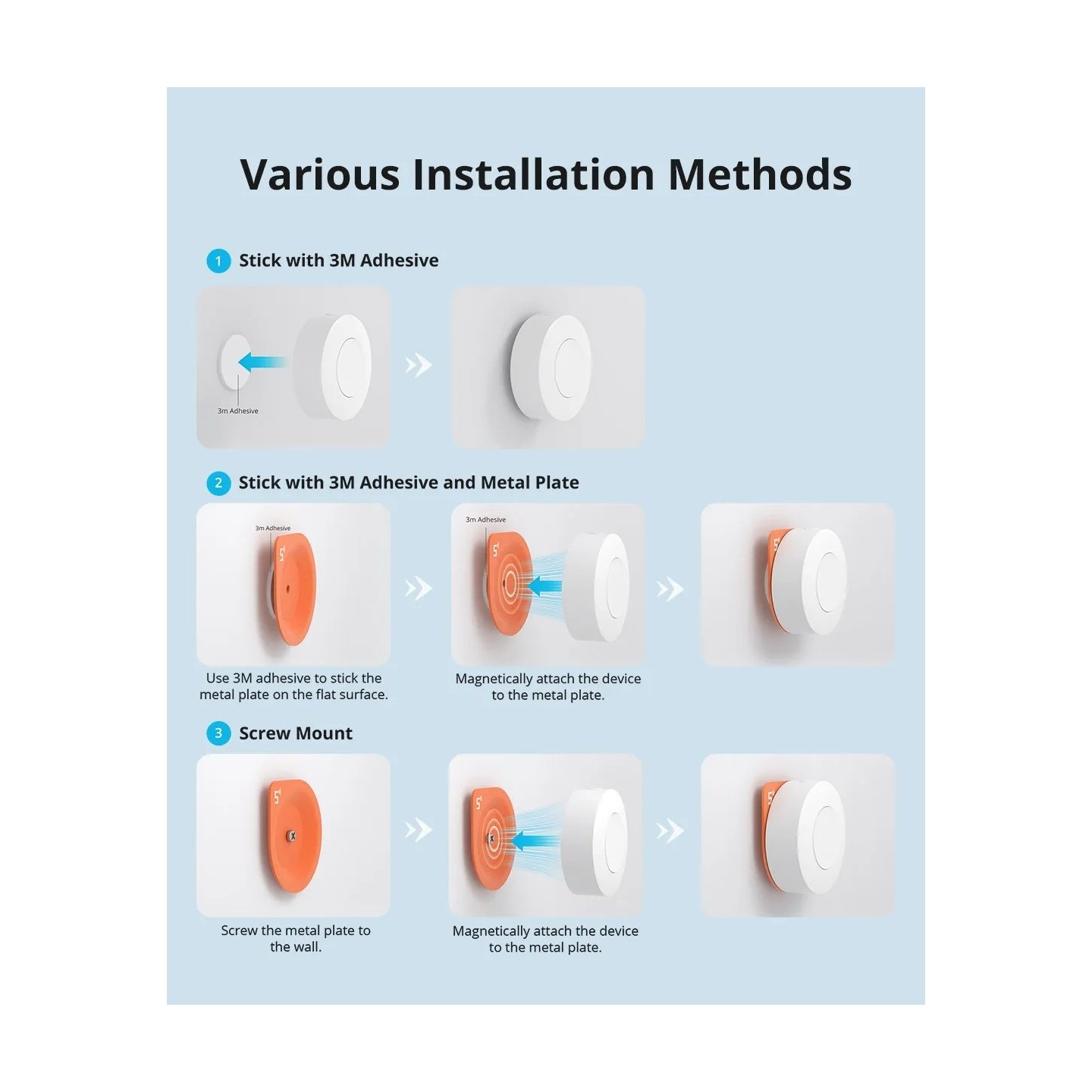 Various Installation Methods

1 Stick with 3M Adhesive

3m Adhesive

2 Stick with 3M Adhesive and Metal Plate

3m Adhesive

3m Adhesive

Use 3M adhesive to stick the metal plate on the flat surface.

Magnetically attach the device to the metal plate.

3 Screw Mount

Screw the metal plate to the wall.

Magnetically attach the device to the metal plate.