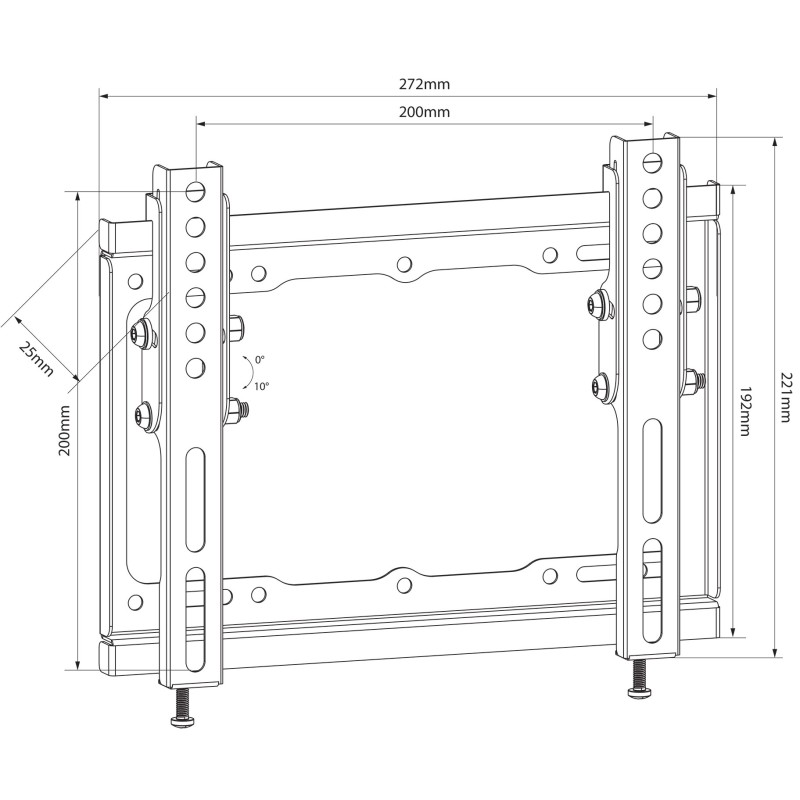 272mm
200mm
25mm
200mm
0°
10°
192mm
221mm