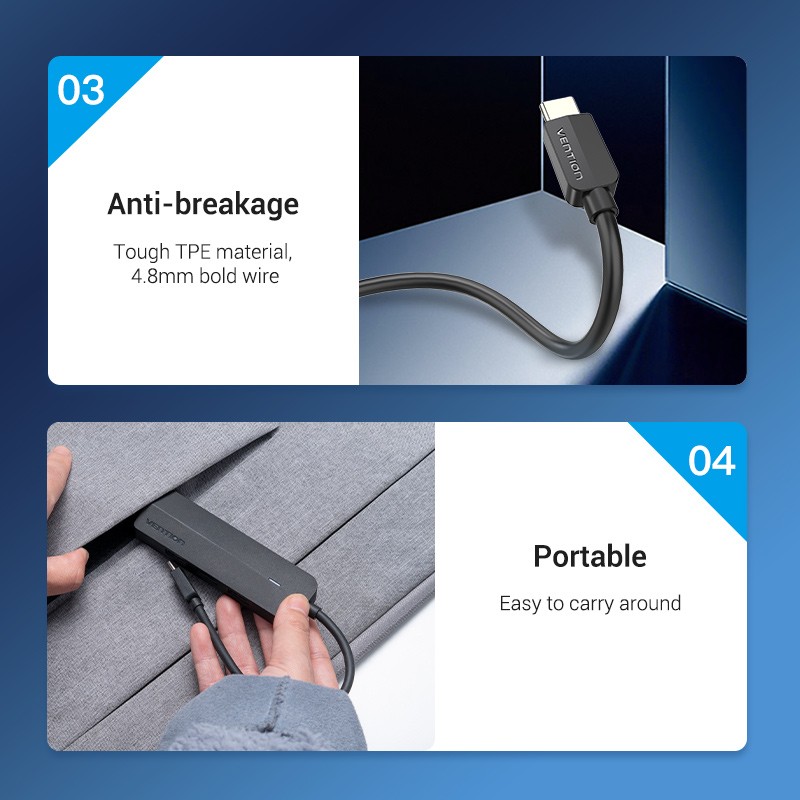 03

Anti-breakage

Tough TPE material,
4.8mm bold wire

VENTION

VENTION

04

Portable

Easy to carry around