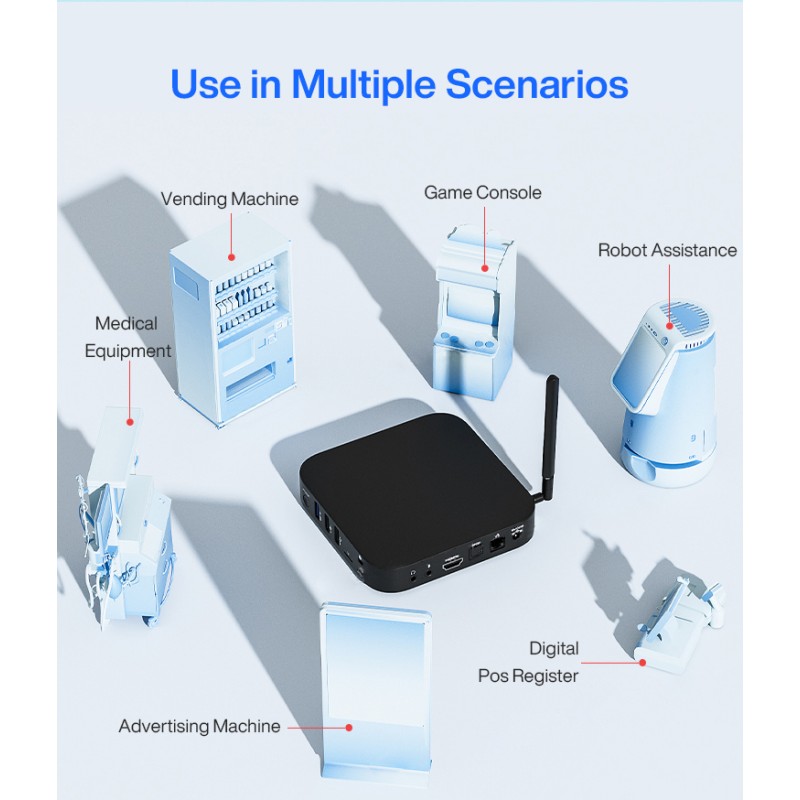 Use in Multiple Scenarios

Vending Machine

Game Console

Robot Assistance

Medical Equipment

Digital Pos Register

Advertising Machine