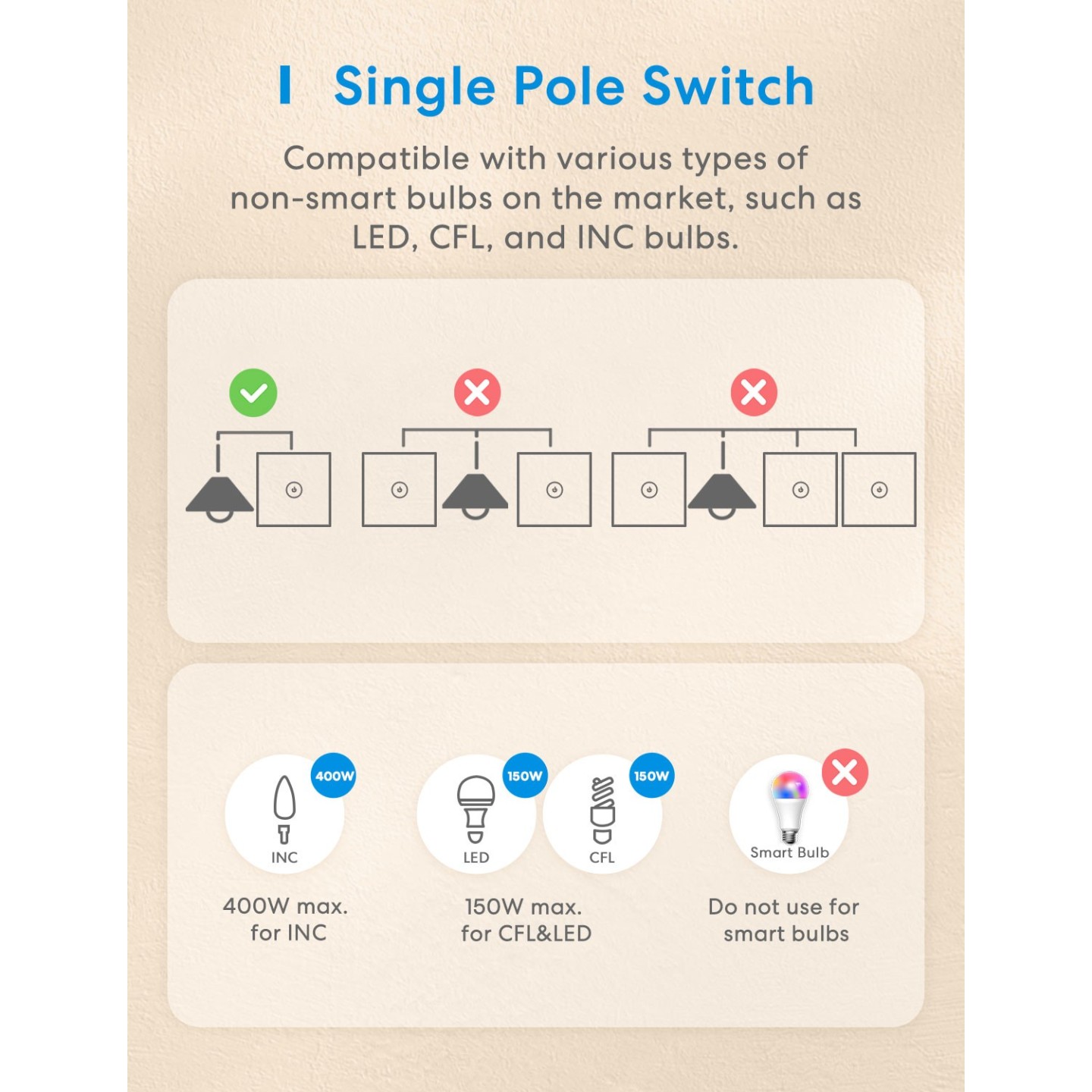 Single Pole Switch

Compatible with various types of non-smart bulbs on the market, such as LED, CFL, and INC bulbs.

400W
INC
400W max. for INC

150W
LED
150W
CFL
150W max. for CFL&LED

Smart Bulb
Do not use for smart bulbs