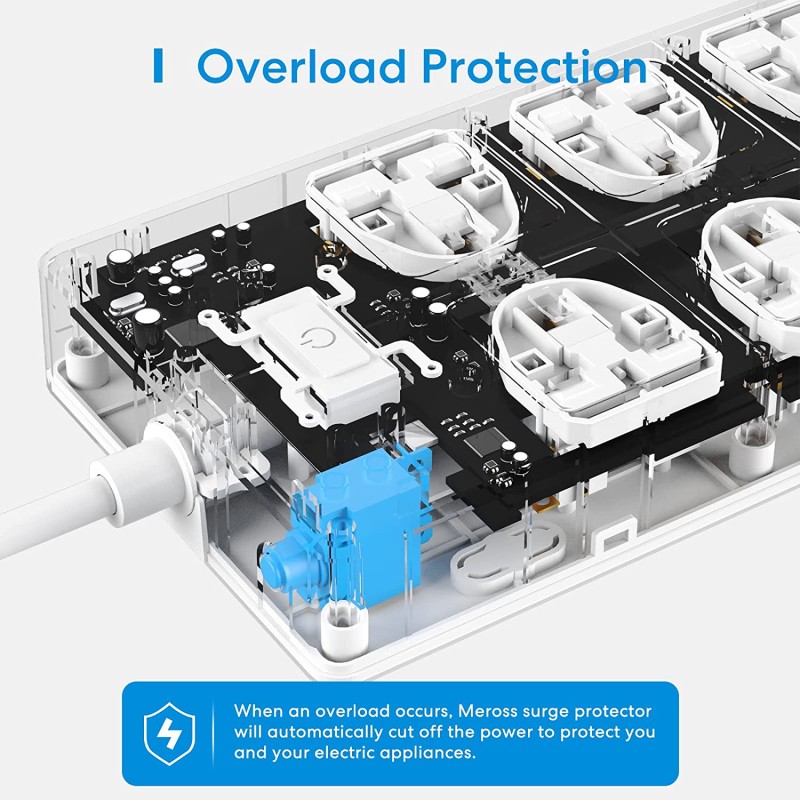 Overload Protection

When an overload occurs, Meross surge protector will automatically cut off the power to protect you and your electric appliances.