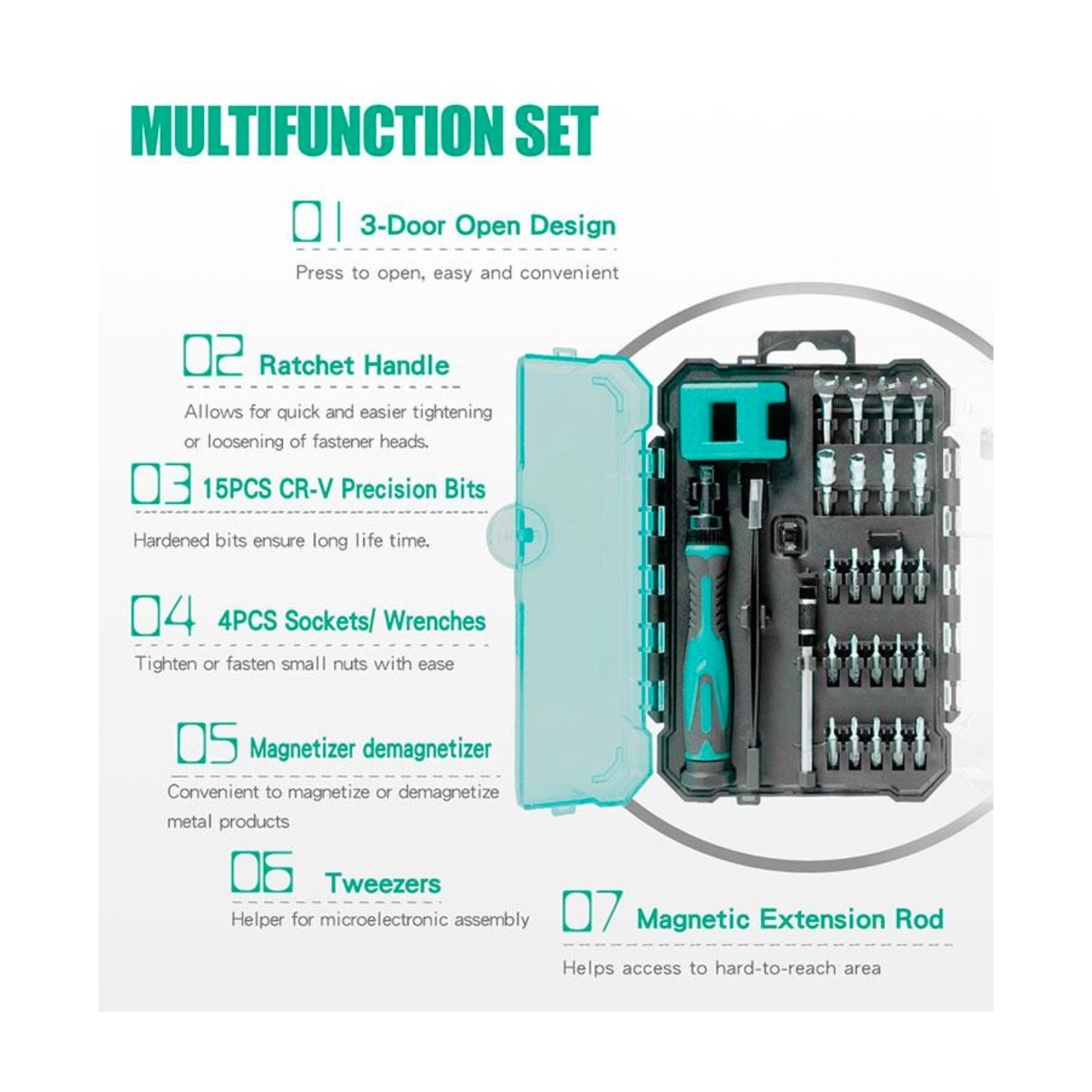 MULTIFUNCTION SET

01 3-Door Open Design

Press to open, easy and convenient

02 Ratchet Handle

Allows for quick and easier tightening or loosening of fastener heads.

03 15PCS CR-V Precision Bits

Hardened bits ensure long life time.

04 4PCS Sockets/ Wrenches

Tighten or fasten small nuts with ease

05 Magnetizer demagnetizer

Convenient to magnetize or demagnetize metal products

06 Tweezers

Helper for microelectronic assembly

07 Magnetic Extension Rod

Helps access to hard-to-reach area