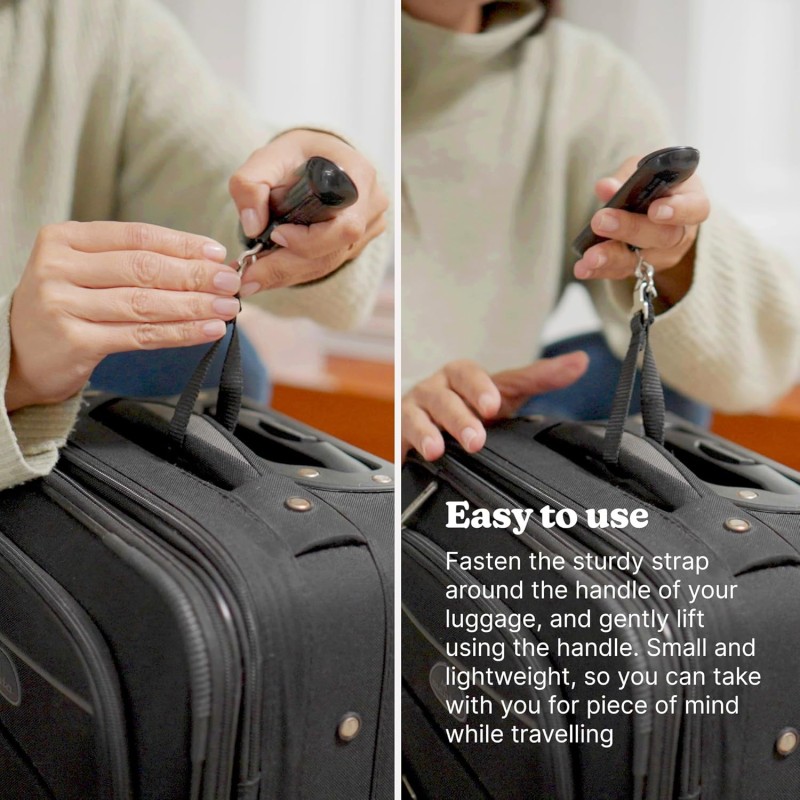 Easy to use

Fasten the sturdy strap around the handle of your luggage, and gently lift using the handle. Small and lightweight, so you can take with you for piece of mind while travelling