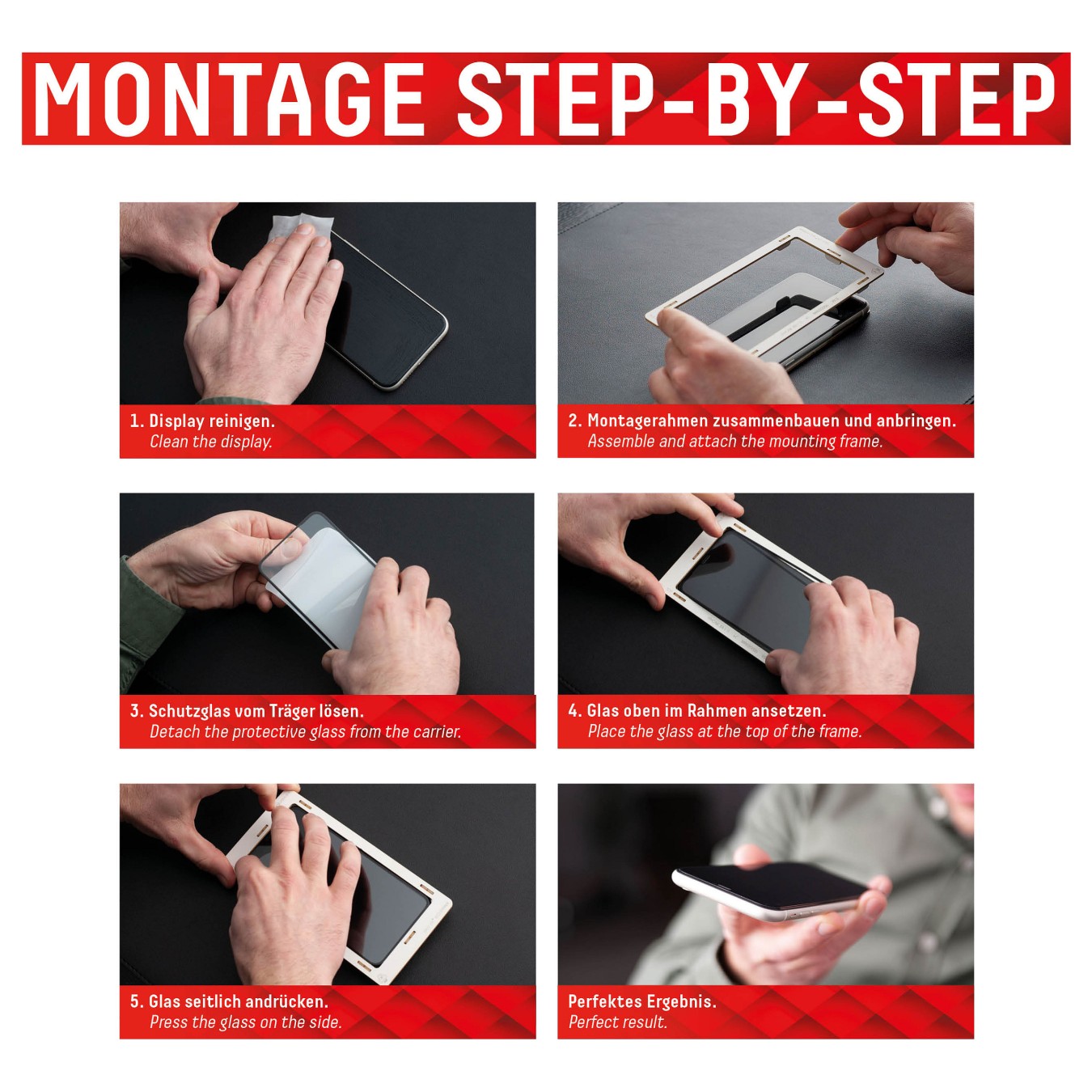 MONTAGE STEP-BY-STEP

1. Display reinigen.
Clean the display.

2. Montagerahmen zusammenbauen und anbringen.
Assemble and attach the mounting frame.

3. Schutzglas vom Träger lösen.
Detach the protective glass from the carrier.

4. Glas oben im Rahmen ansetzen.
Place the glass at the top of the frame.

5. Glas seitlich andrücken.
Press the glass on the side.

Perfektes Ergebnis.
Perfect result.