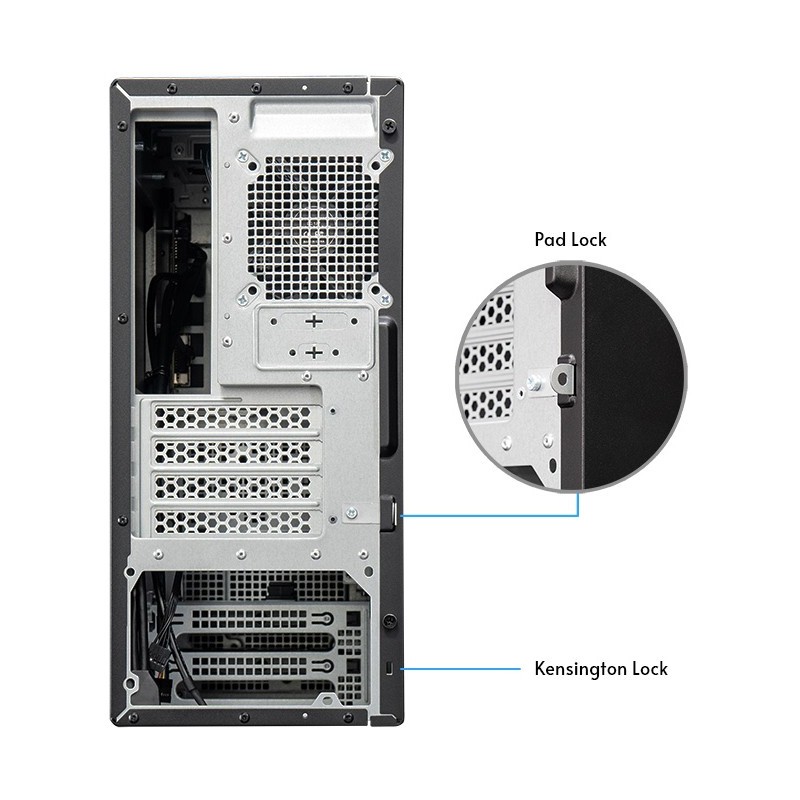 Pad Lock

Kensington Lock