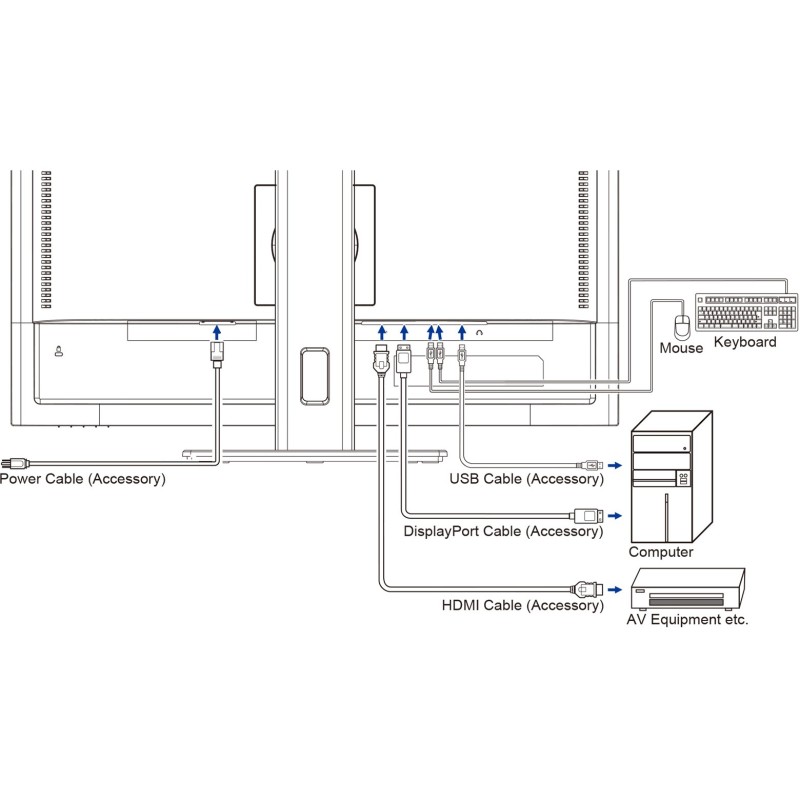 Mouse Keyboard

Power Cable (Accessory)

USB Cable (Accessory)

DisplayPort Cable (Accessory)

Computer

HDMI Cable (Accessory)

AV Equipment etc.